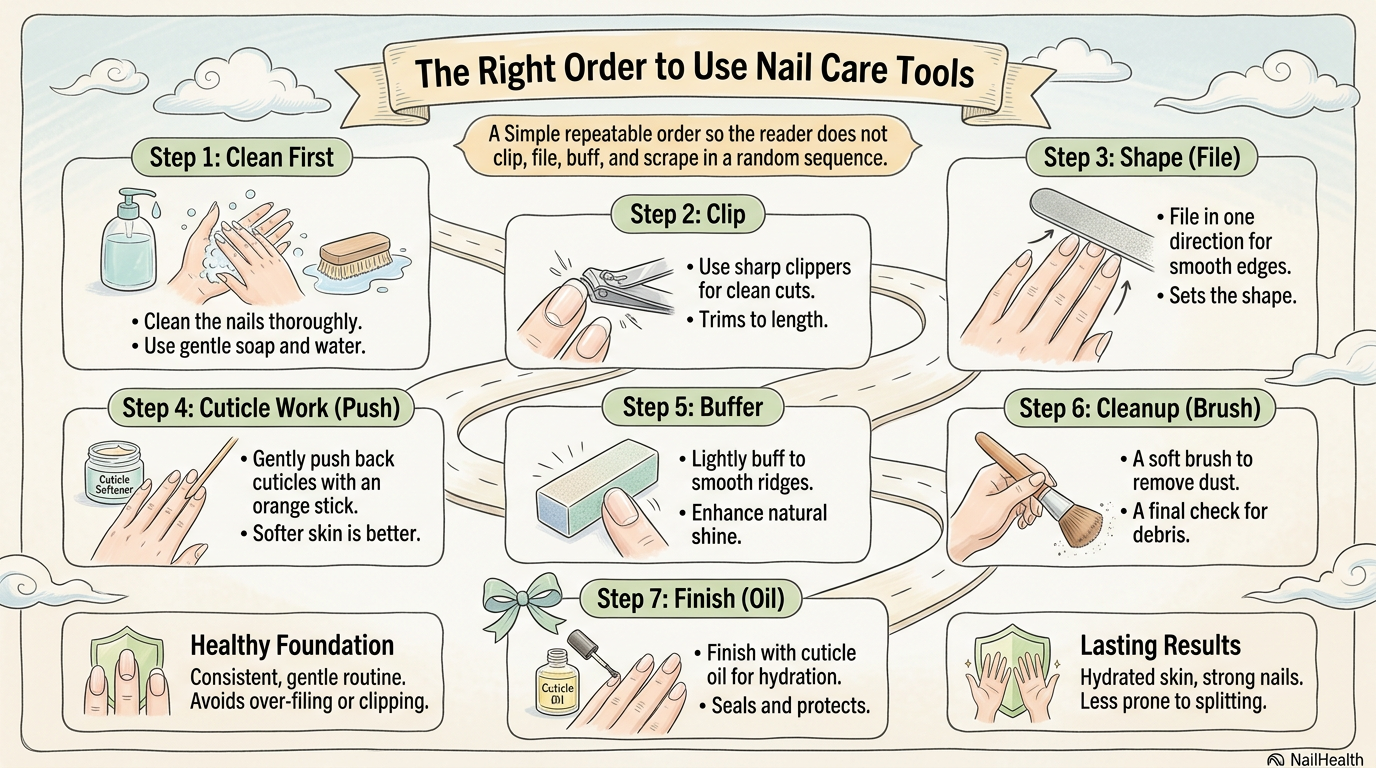 The Right Order to Use Nail Care Tools

A Simple repeatable order so the reader does not clip, file, buff, and scrape in a random sequence.

Step 1: Clean First

• Clean the nails thoroughly.
• Use gentle soap and water.

Step 2: Clip

• Use sharp clippers for clean cuts.
• Trims to length.

Step 3: Shape (File)

• File in one direction for smooth edges.
• Sets the shape.

Step 4: Cuticle Work (Push)

Cuticle Seftener

• Gently push back cuticles with an orange stick.
• Softer skin is better.

Step 5: Buffer

• Lightly buff to smooth ridges.
• Enhance natural shine.

Step 6: Cleanup (Brush)

• A soft brush to remove dust.
• A final check for debris.

Step 7: Finish (Oil)

Cuticle Oil

• Finish with cuticle oil for hydration.
• Seals and protects.

Healthy Foundation
Consistent, gentle routine. Avoids over-filing or clipping.

Lasting Results
Hydrated skin, strong nails. Less prone to splitting.

NailHealth