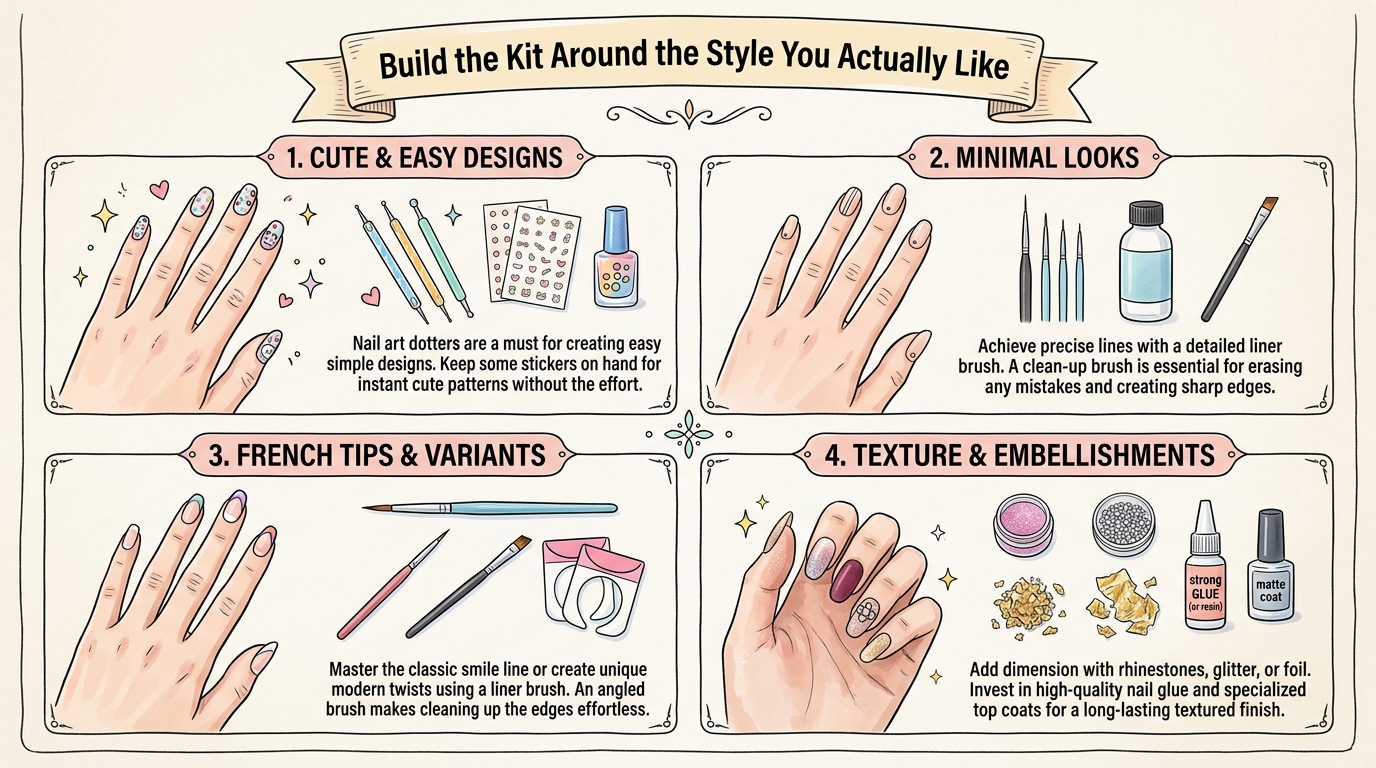 Build the Kit Around the Style You Actually Like

1. CUTE & EASY DESIGNS

Nail art dotters are a must for creating easy simple designs. Keep some stickers on hand for instant cute patterns without the effort.

2. MINIMAL LOOKS

Achieve precise lines with a detailed liner brush. A clean-up brush is essential for erasing any mistakes and creating sharp edges.

3. FRENCH TIPS & VARIANTS

Master the classic smile line or create unique modern twists using a liner brush. An angled brush makes cleaning up the edges effortless.

4. TEXTURE & EMBELLISHMENTS

strong GLUE (or resin)

matte coat

Add dimension with rhinestones, glitter, or foil. Invest in high-quality nail glue and specialized top coats for a long-lasting textured finish.