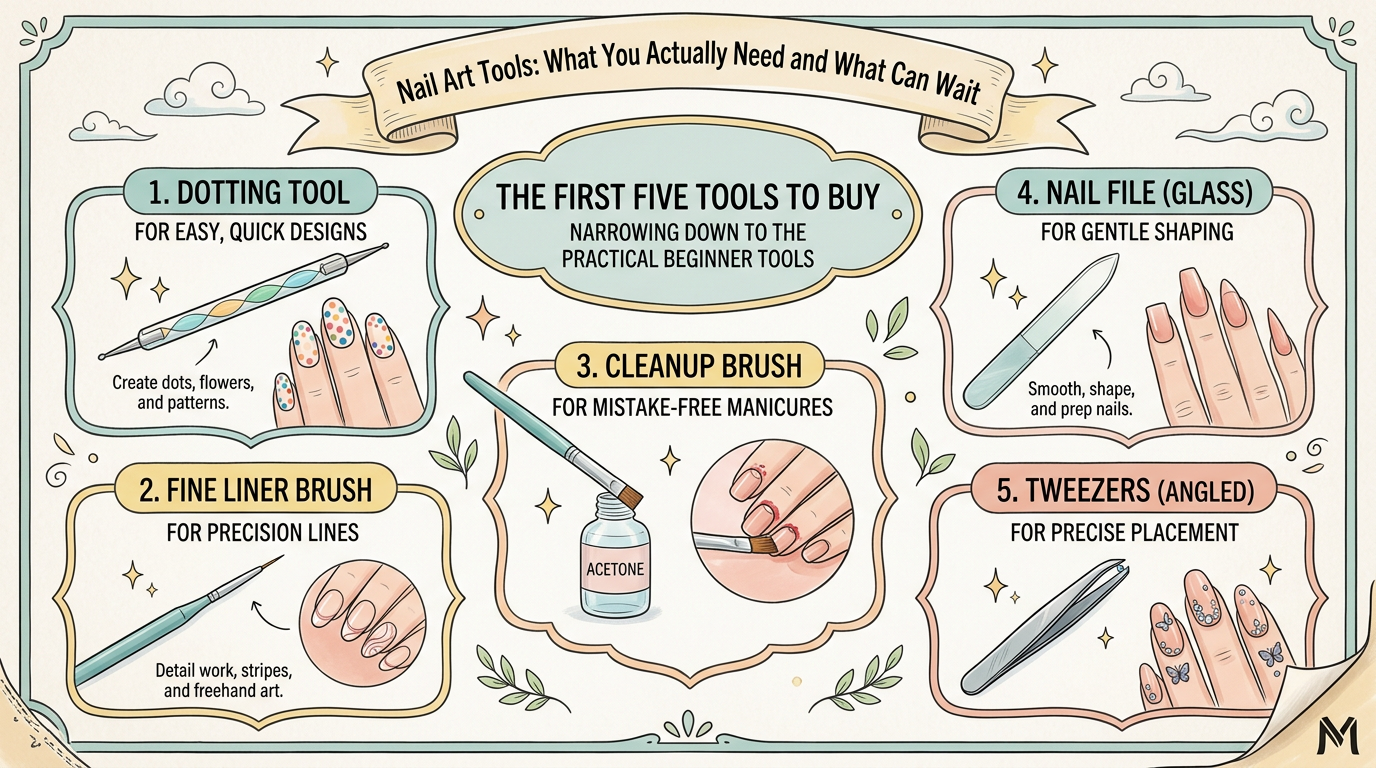 Nail Art Tools: What You Actually Need and What Can Wait

THE FIRST FIVE TOOLS TO BUY
NARROWING DOWN TO THE PRACTICAL BEGINNER TOOLS

1. DOTTING TOOL
FOR EASY, QUICK DESIGNS
Create dots, flowers, and patterns.

2. FINE LINER BRUSH
FOR PRECISION LINES
Detail work, stripes, and freehand art.

3. CLEANUP BRUSH
FOR MISTAKE-FREE MANICURES
ACETONE

4. NAIL FILE (GLASS)
FOR GENTLE SHAPING
Smooth, shape, and prep nails.

5. TWEEZERS (ANGLED)
FOR PRECISE PLACEMENT

M