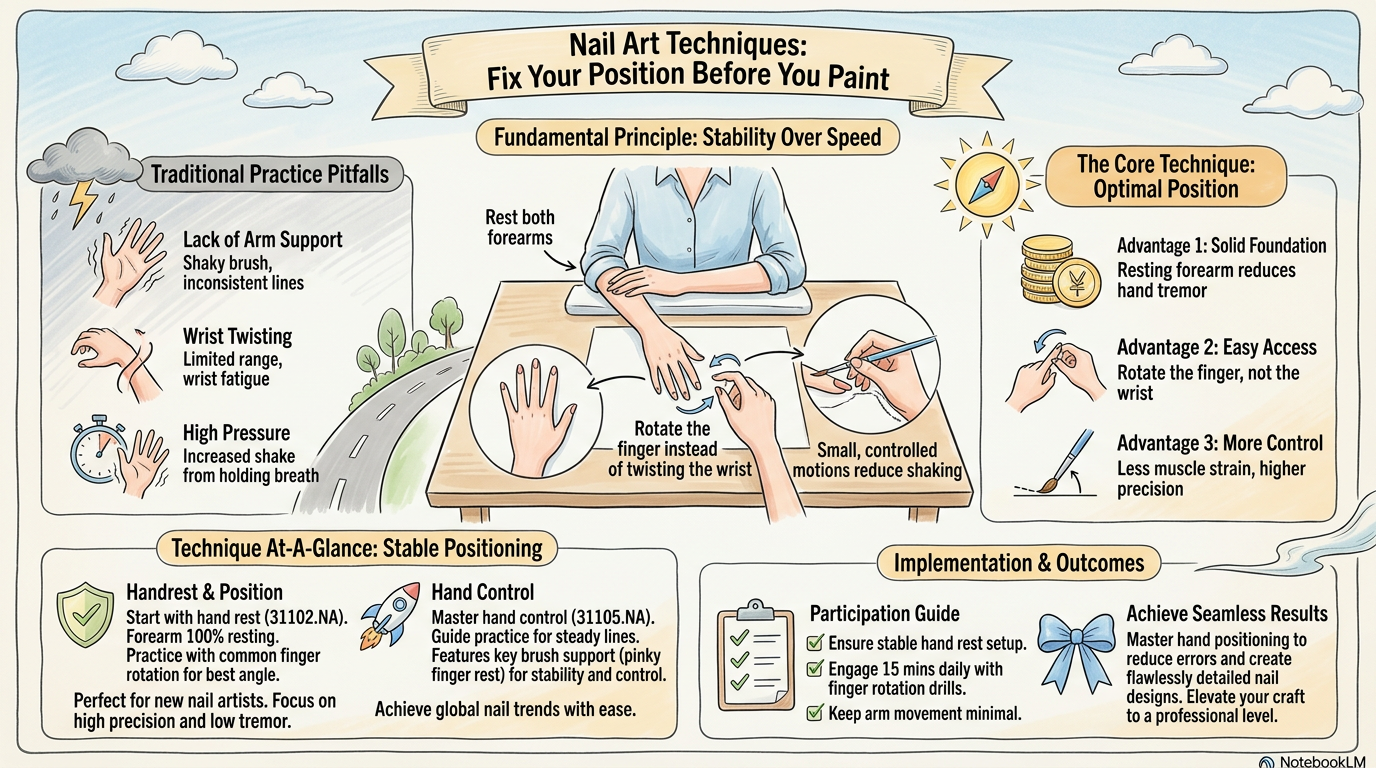 Nail Art Techniques:
Fix Your Position Before You Paint

Fundamental Principle: Stability Over Speed

Traditional Practice Pitfalls

Lack of Arm Support
Shaky brush, inconsistent lines

Wrist Twisting
Limited range, wrist fatigue

High Pressure
Increased shake from holding breath

Rest both forearms

Rotate the finger instead of twisting the wrist

Small, controlled motions reduce shaking

The Core Technique: Optimal Position

Advantage 1: Solid Foundation
Resting forearm reduces hand tremor

Advantage 2: Easy Access
Rotate the finger, not the wrist

Advantage 3: More Control
Less muscle strain, higher precision

Technique At-A-Glance: Stable Positioning

Handrest & Position
Start with hand rest (31102.NA). Forearm 100% resting. Practice with common finger rotation for best angle.

Perfect for new nail artists. Focus on high precision and low tremor.

Hand Control
Master hand control (31105.NA). Guide practice for steady lines. Features key brush support (pinky finger rest) for stability and control.

Achieve global nail trends with ease.

Implementation & Outcomes

Participation Guide
Ensure stable hand rest setup.
Engage 15 mins daily with finger rotation drills.
Keep arm movement minimal.

Achieve Seamless Results
Master hand positioning to reduce errors and create flawlessly detailed nail designs. Elevate your craft to a professional level.

NotebookLM