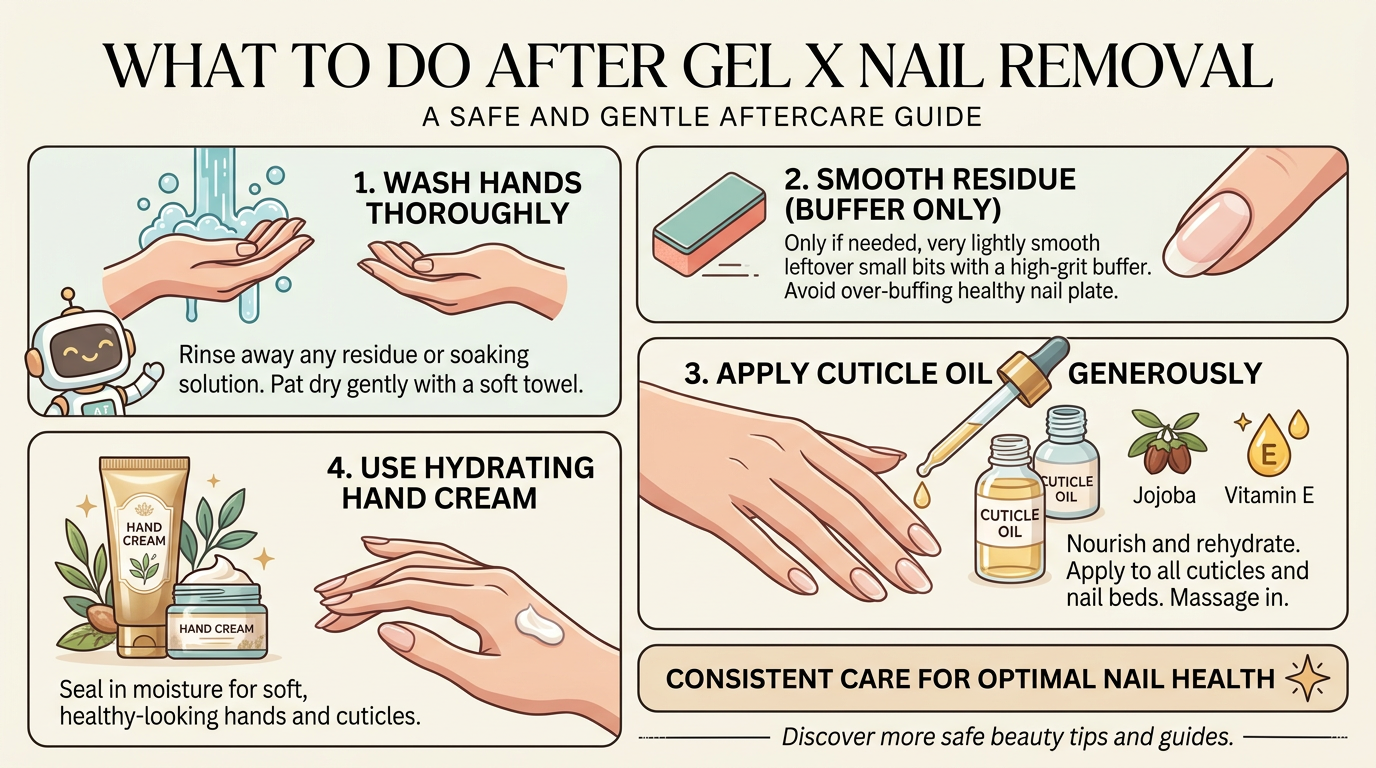 WHAT TO DO AFTER GEL X NAIL REMOVAL

A SAFE AND GENTLE AFTERCARE GUIDE

1. WASH HANDS THOROUGHLY

AI

Rinse away any residue or soaking solution. Pat dry gently with a soft towel.

2. SMOOTH RESIDUE (BUFFER ONLY)

Only if needed, very lightly smooth leftover small bits with a high-grit buffer. Avoid over-buffing healthy nail plate.

3. APPLY CUTICLE OIL GENEROUSLY

CUTICLE OIL

CUTICLE OIL

Jojoba

E

Vitamin E

Nourish and rehydrate. Apply to all cuticles and nail beds. Massage in.

4. USE HYDRATING HAND CREAM

HAND CREAM

HAND CREAM

Seal in moisture for soft, healthy-looking hands and cuticles.

CONSISTENT CARE FOR OPTIMAL NAIL HEALTH

Discover more safe beauty tips and guides.