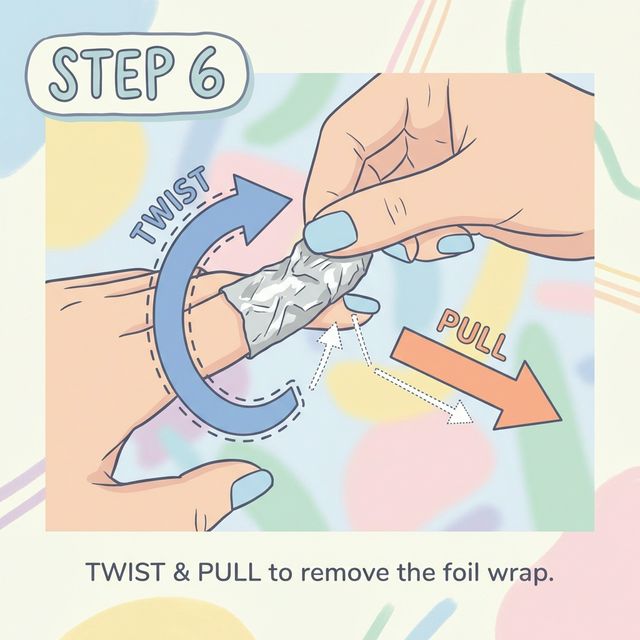 STEP 6

TWIST

PULL

TWIST & PULL to remove the foil wrap.