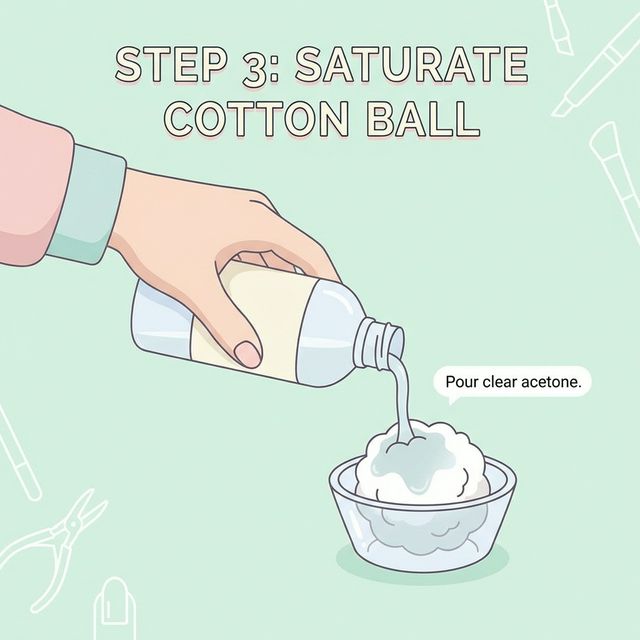 STEP 3: SATURATE COTTON BALL

Pour clear acetone.