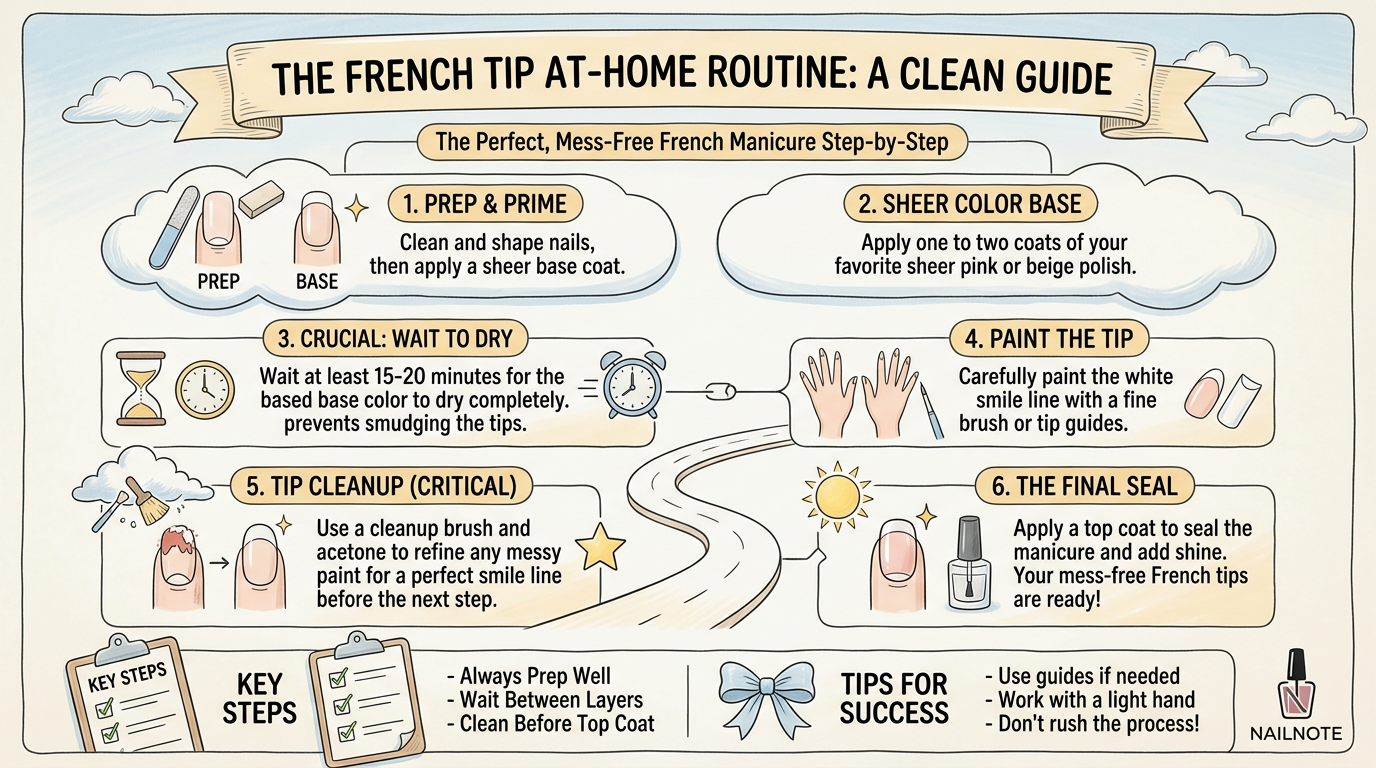 THE FRENCH TIP AT-HOME ROUTINE: A CLEAN GUIDE

The Perfect, Mess-Free French Manicure Step-by-Step

PREP

BASE

1. PREP & PRIME

Clean and shape nails, then apply a sheer base coat.

2. SHEER COLOR BASE

Apply one to two coats of your favorite sheer pink or beige polish.

3. CRUCIAL: WAIT TO DRY

Wait at least 15-20 minutes for the based base color to dry completely. prevents smudging the tips.

4. PAINT THE TIP

Carefully paint the white smile line with a fine brush or tip guides.

5. TIP CLEANUP (CRITICAL)

Use a cleanup brush and acetone to refine any messy paint for a perfect smile line before the next step.

6. THE FINAL SEAL

Apply a top coat to seal the manicure and add shine. Your mess-free French tips are ready!

KEY STEPS

KEY STEPS

- Always Prep Well
- Wait Between Layers
- Clean Before Top Coat

TIPS FOR SUCCESS

- Use guides if needed
- Work with a light hand
- Don't rush the process!

NAILNOTE