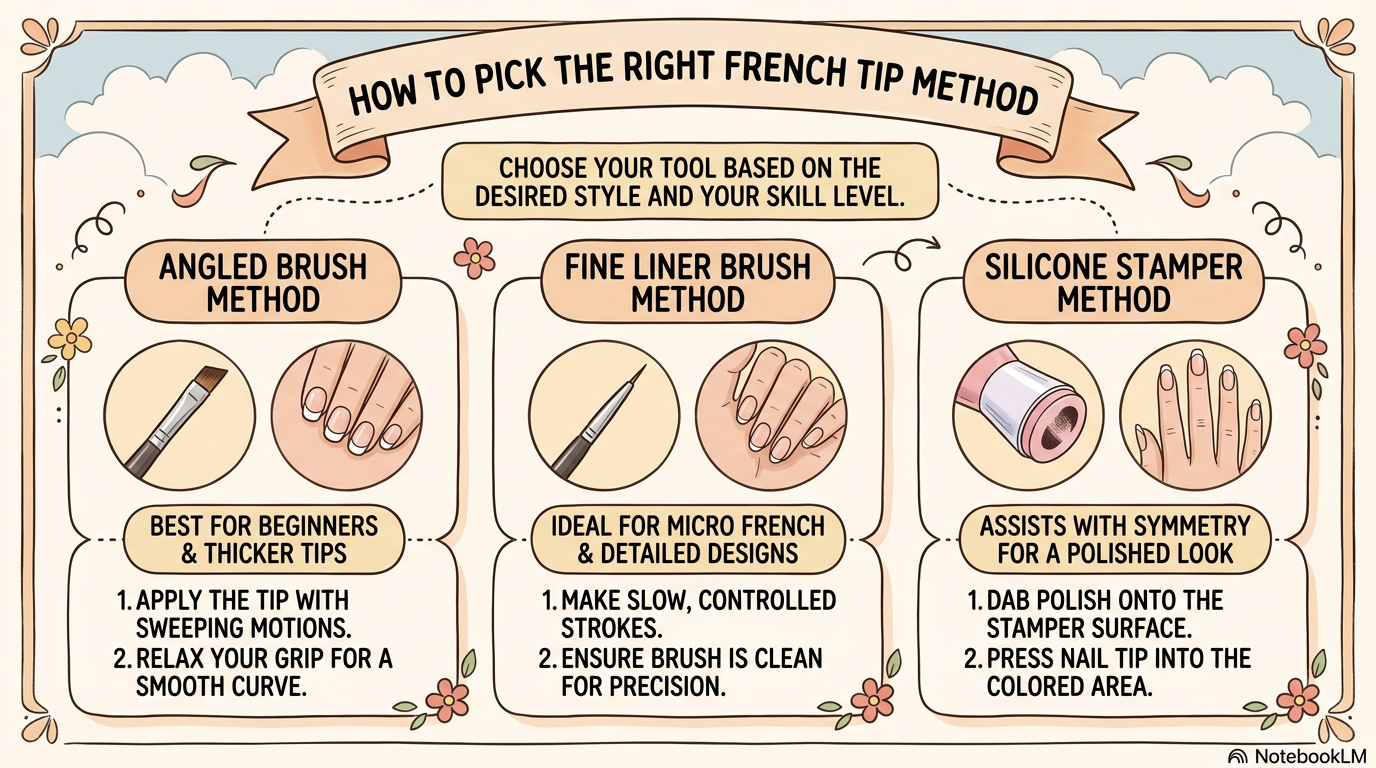 HOW TO PICK THE RIGHT FRENCH TIP METHOD

CHOOSE YOUR TOOL BASED ON THE DESIRED STYLE AND YOUR SKILL LEVEL.

ANGLED BRUSH METHOD

BEST FOR BEGINNERS & THICKER TIPS

1. APPLY THE TIP WITH SWEEPING MOTIONS.
2. RELAX YOUR GRIP FOR A SMOOTH CURVE.

FINE LINER BRUSH METHOD

IDEAL FOR MICRO FRENCH & DETAILED DESIGNS

1. MAKE SLOW, CONTROLLED STROKES.
2. ENSURE BRUSH IS CLEAN FOR PRECISION.

SILICONE STAMPER METHOD

ASSISTS WITH SYMMETRY FOR A POLISHED LOOK

1. DAB POLISH ONTO THE STAMPER SURFACE.
2. PRESS NAIL TIP INTO THE COLORED AREA.

NotebookLM