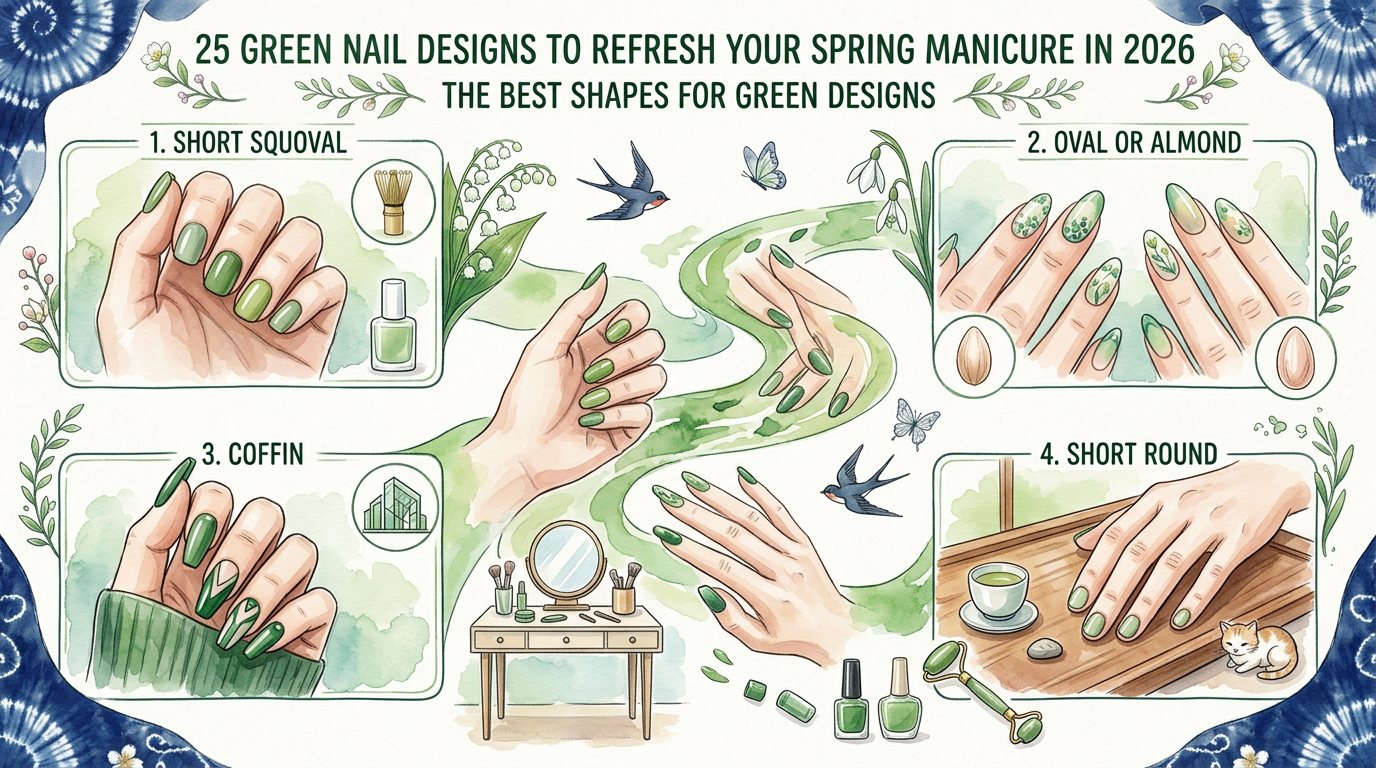 25 GREEN NAIL DESIGNS TO REFRESH YOUR SPRING MANICURE IN 2026
THE BEST SHAPES FOR GREEN DESIGNS

1. SHORT SQUOVAL

2. OVAL OR ALMOND

3. COFFIN

4. SHORT ROUND