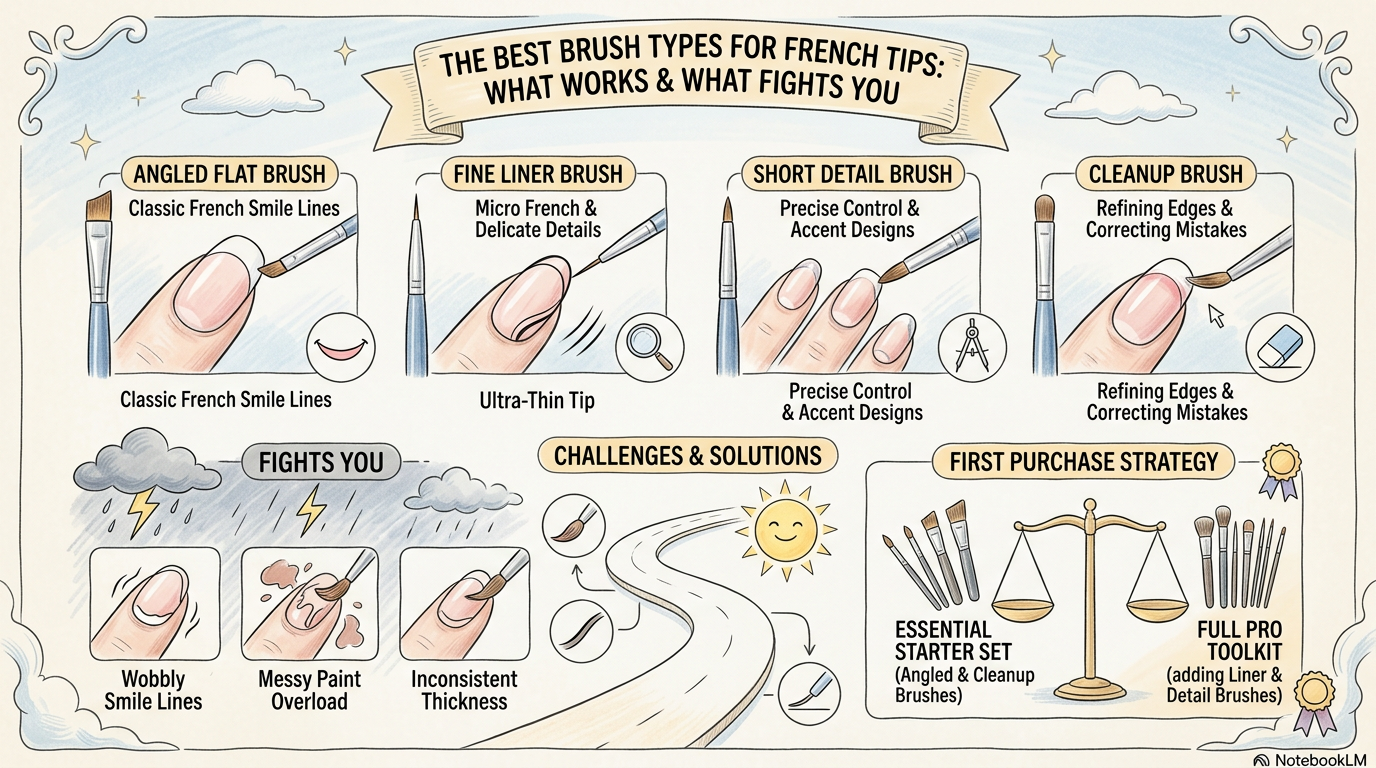 THE BEST BRUSH TYPES FOR FRENCH TIPS: WHAT WORKS & WHAT FIGHTS YOU

ANGLED FLAT BRUSH

Classic French Smile Lines

Classic French Smile Lines

FINE LINER BRUSH

Micro French & Delicate Details

Ultra-Thin Tip

SHORT DETAIL BRUSH

Precise Control & Accent Designs

Precise Control & Accent Designs

CLEANUP BRUSH

Refining Edges & Correcting Mistakes

Refining Edges & Correcting Mistakes

FIGHTS YOU

Wobbly Smile Lines

Messy Paint Overload

Inconsistent Thickness

CHALLENGES & SOLUTIONS

FIRST PURCHASE STRATEGY

ESSENTIAL STARTER SET (Angled & Cleanup Brushes)

FULL PRO TOOLKIT (adding Liner & Detail Brushes)

NotebookLM