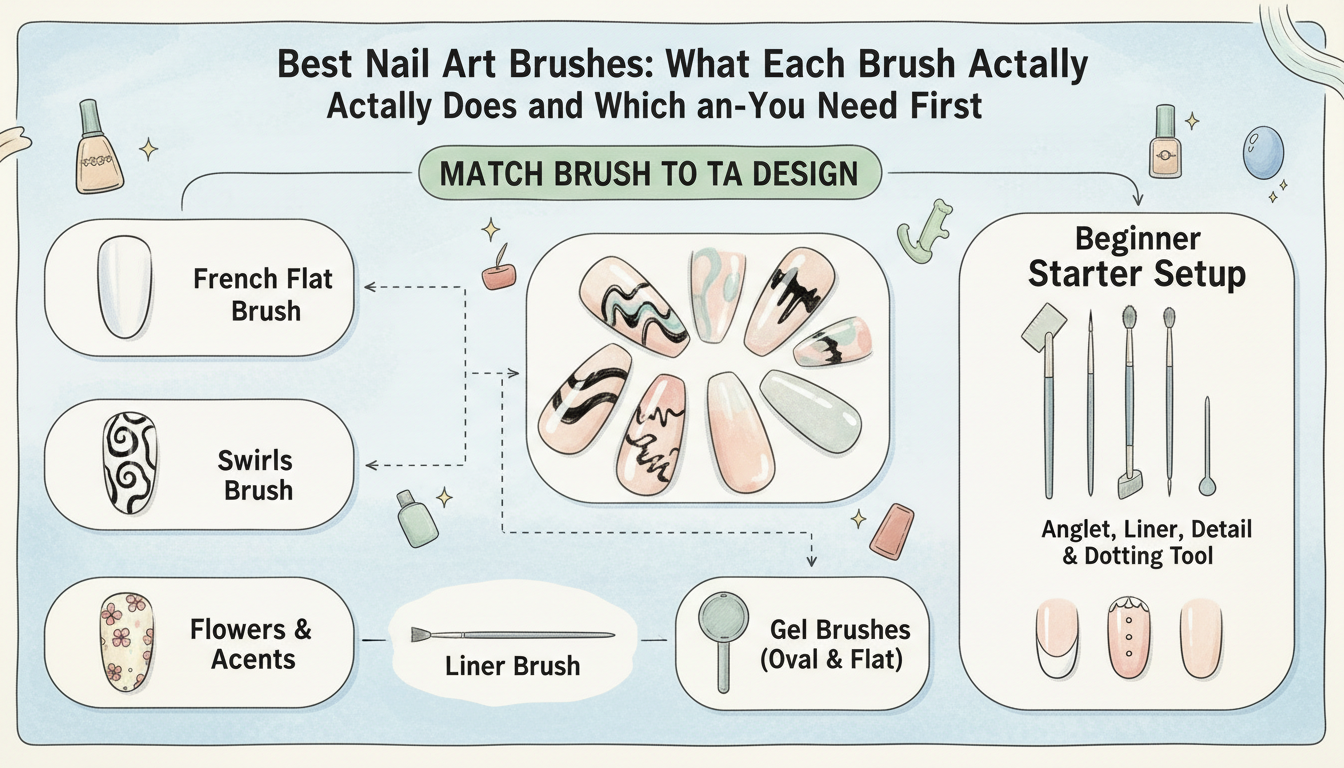 Best Nail Art Brushes: What Each Brush Actally Actally Does and Which an-You Need First

MATCH BRUSH TO TA DESIGN

French Flat Brush

Swirls Brush

Flowers & Acents

Liner Brush

Gel Brushes (Oval & Flat)

Beginner Starter Setup

Anglet, Liner, Detail & Dotting Tool